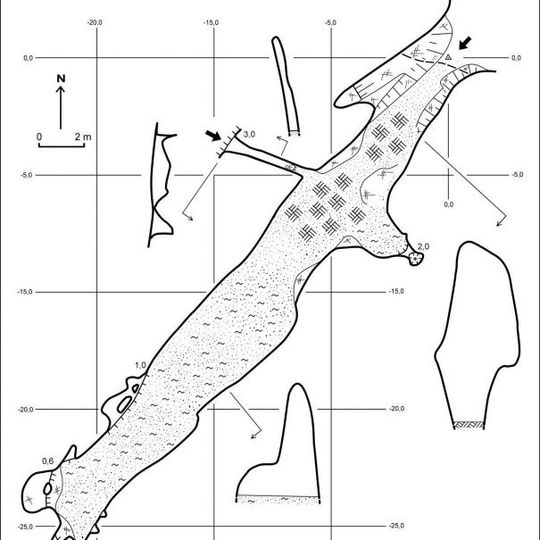 -20,0
-15,0
-5,0
0,0
0,0
N
0
2 m
3,0
-5,0
-5,0
0,0
2,0
-15,0
-15,0
1,0
-20,0
-20,0
0,6
-25,0
-25,0